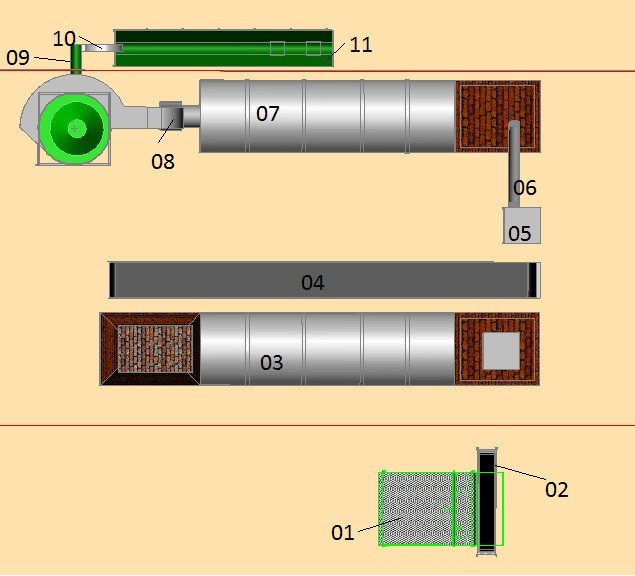 10
09
11
07
08
06
05
04
03
02
01